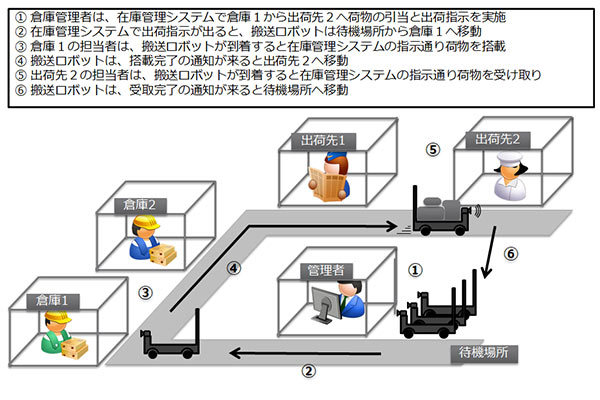 ① 倉庫管理者は、在庫管理システムで倉庫１から出荷先２へ荷物の引当と出荷指示を実施
② 在庫管理システムで出荷指示が出ると、搬送ロボットは待機場所から倉庫１へ移動
③ 倉庫１の担当者は、搬送ロボットが到着すると在庫管理システムの指示通り荷物を搭載
④ 搬送ロボットは、搭載完了の通知が来ると出荷先２へ移動
⑤ 出荷先２の担当者は、搬送ロボットが到着すると在庫管理システムの指示通り荷物を受け取り
⑥ 搬送ロボットは、受取完了の通知が来ると待機場所へ移動

出荷先1

⑤

出荷先2

倉庫2

⑥

④

管理者

①

③

倉庫1

待機場所

②