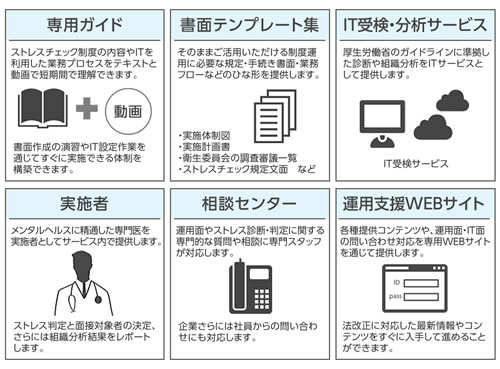 専用ガイド

ストレスチェック制度の内容やITを利用した業務プロセスをテキストと動画で短期間で理解できます。

動画

書面作成の演習やIT設定作業を通じてすぐに実施できる体制を構築できます。

書面テンプレート集

そのままご活用いただける制度運用に必要な規定・手続き書面・業務フローなどのひな形を提供します。

・実施体制図
・実施計画書
・衛生委員会の調査審議一覧
・ストレスチェック規定文面　など

IT受検・分析サービス

厚生労働省のガイドラインに準拠した診断や組織分析をITサービスとして提供します。

IT受検サービス

実施者

メンタルヘルスに精通した専門医を実施者としてサービス内で提供します。

ストレス判定と面接対象者の決定、さらには組織分析結果をレポートします。

相談センター

運用面やストレス診断・判定に関する専門的な質問や相談に専門スタッフが対応します。

企業さらには社員からの問い合わせにも対応します。

運用支援WEBサイト

各種提供コンテンツや、運用面・IT面の問い合わせ対応を専用WEBサイトを通じて提供します。

ID

pass

法改正に対応した最新情報やコンテンツをすぐに入手して進めることができます。