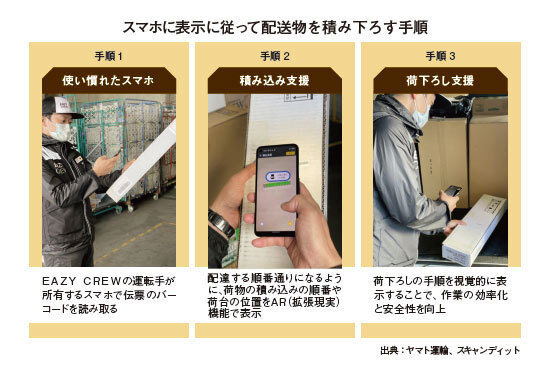 スマホに表示に従って配送物を積み下ろす手順

手順1

使い慣れたスマホ

EAZY CREWの運転手が所有するスマホで伝票のバーコードを読み取る

手順2

積み込み支援

配達する順番通りになるように、荷物の積み込みの順番や荷台の位置をAR(拡張現実)機能で表示

手順3

荷下ろし支援

荷下ろしの手順を視覚的に表示することで、作業の効率化と安全性を向上

出典:ヤマト運輸、スキャンディット