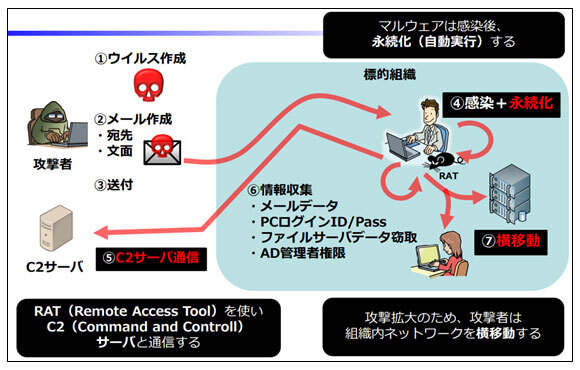 マルウェアは感染後、
永続化（自動実行）する

①ウイルス作成

②メール作成
・宛先
・文面

攻撃者

③送付

C2サーバ

⑤C2サーバ通信

標的組織

④感染＋永続化

RAT

⑥情報収集
・メールデータ
・PCログインID/Pass
・ファイルサーバデータ窃取
・AD管理者権限

⑦横移動

RAT（Remote Access Tool）を使い
C2（Command and Controll）
サーバと通信する

攻撃拡大のため、攻撃者は
組織内ネットワークを横移動する